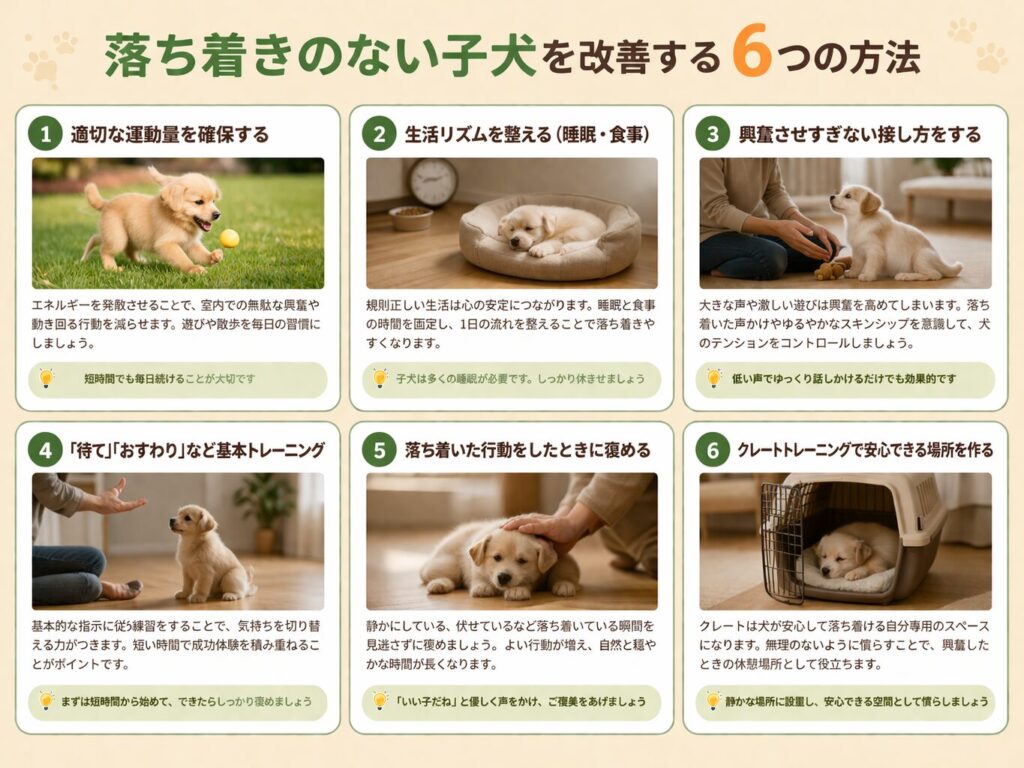 落ち着きのない子犬を改善する6つの方法

1 適切な運動量を確保する

エネルギーを発散させることで、室内での無駄な興奮や動き回る行動を減らせます。遊びや散歩を毎日の習慣にしましょう。

短時間でも毎日続けることが大切です

2 生活リズムを整える（睡眠・食事）

規則正しい生活は心の安定につながります。睡眠と食事の時間を固定し、1日の流れを整えることで落ち着きやすくなります。

子犬は多くの睡眠が必要です。しっかり休ませましょう

3 興奮させすぎない接し方をする

大きな声や激しい遊びは興奮を高めてしまいます。落ち着いた声かけやゆるやかなスキンシップを意識して、犬のテンションをコントロールしましょう。

低い声でゆっくり話しかけるだけでも効果的です

4 「待て」「おすわり」など基本トレーニング

基本的な指示に従う練習をすることで、気持ちを切り替える力がつきます。短い時間で成功体験を積み重ねることがポイントです。

まずは短時間から始めて、できたらしっかり褒めましょう

5 落ち着いた行動をしたときに褒める

静かにしている、伏せているなど落ち着いている瞬間を見逃さずに褒めましょう。よい行動が増え、自然と穏やかな時間が長くなります。

「いい子だね」と優しく声をかけ、ご褒美をあげましょう

6 クレートトレーニングで安心できる場所を作る

クレートは犬が安心して落ち着ける自分専用のスペースになります。無理のないように慣らすことで、興奮したときの休憩場所として役立ちます。

静かな場所に設置し、安心できる空間として慣らしましょう