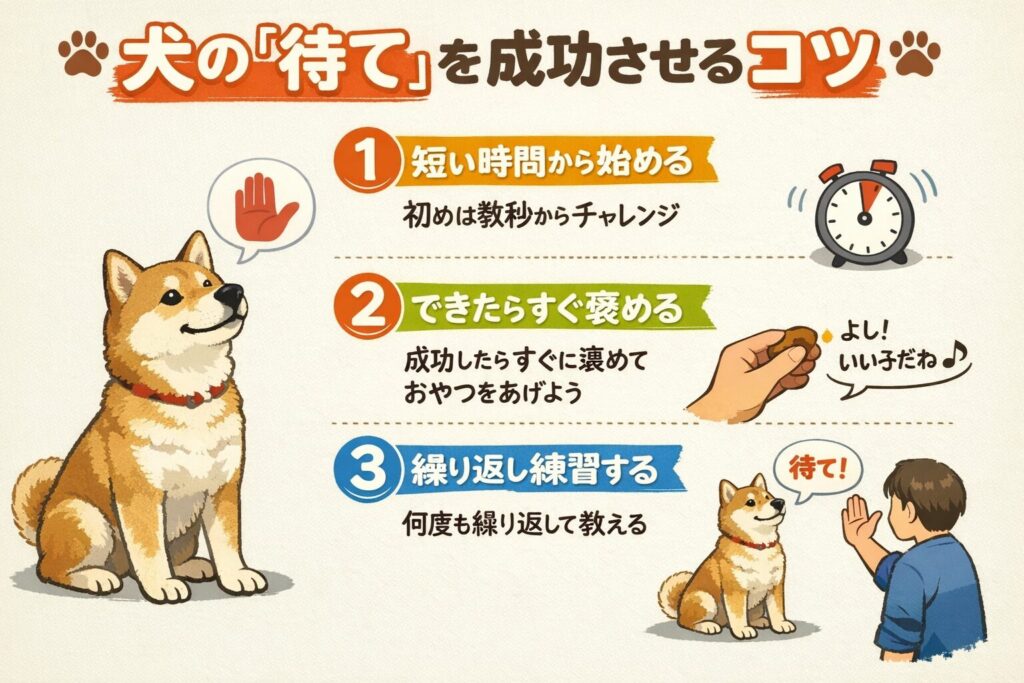 犬の「待て」を成功させるコツ

1 短い時間から始める
初めは教秒からチャレンジ

2 できたらすぐ褒める
成功したらすぐに褒めて おやつをあげよう

よし! いい子だね♪

3 繰り返し練習する
何度も繰り返して教える

待て!