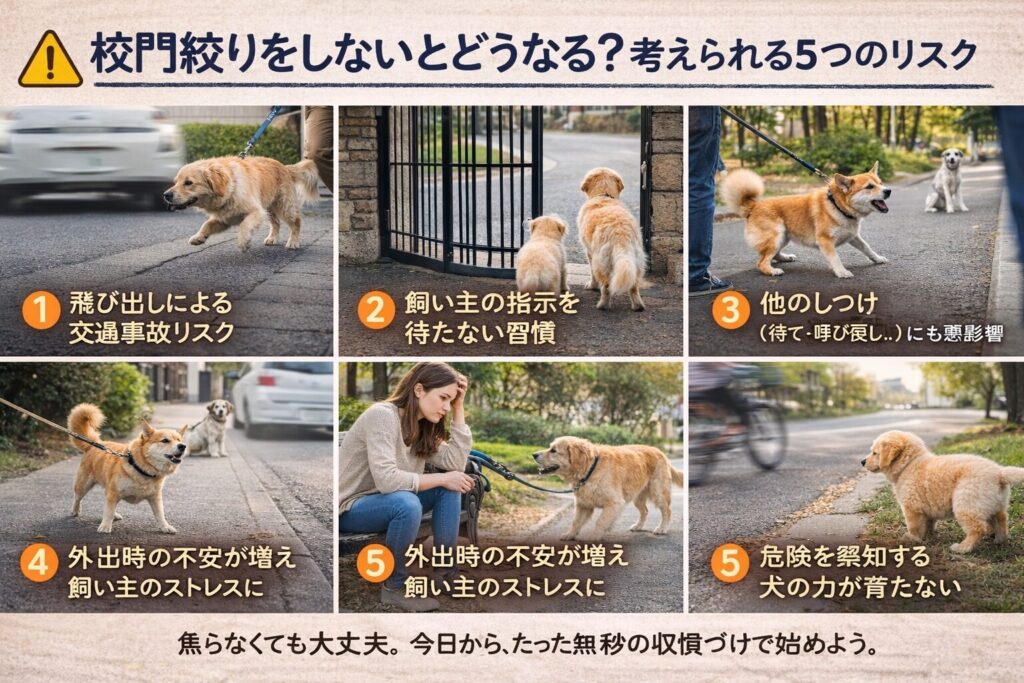 校門絞りをしないとどうなる？考えられる5つのリスク

1 飛び出しによる交通事故リスク

2 飼い主の指示を待たない習慣

3 他のしつけ（待て・呼び戻し..）にも悪影響

4 外出時の不安が増え飼い主のストレスに

5 外出時の不安が増え飼い主のストレスに

5 危険を察知する犬の力が育たない

焦らなくても大丈夫。今日から、たった無秒の収慣づけで始めよう。