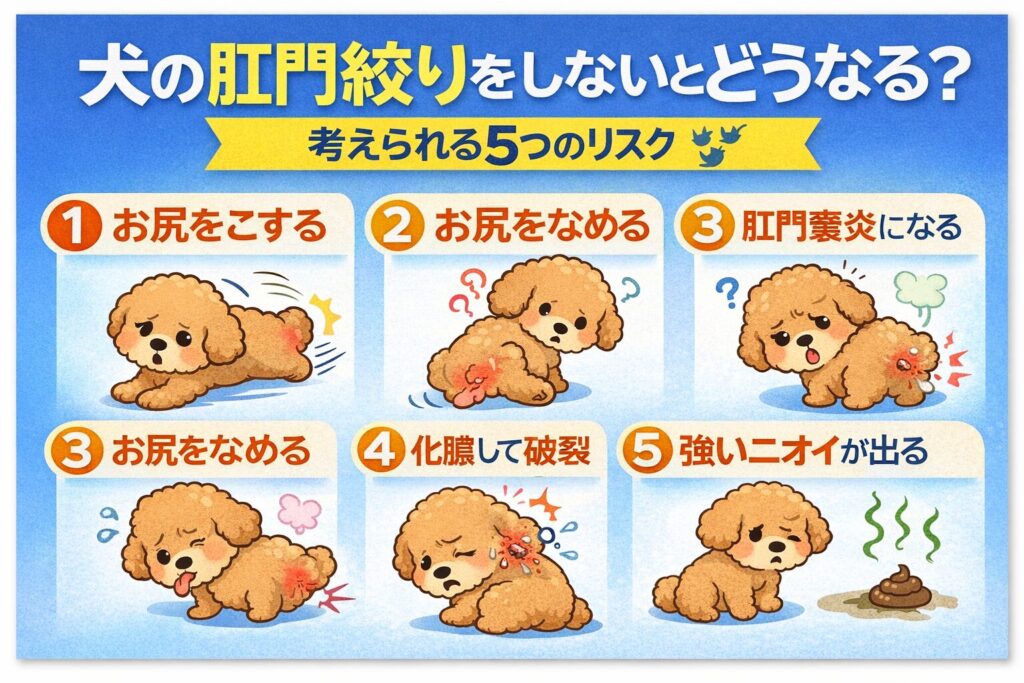 犬の肛門絞りをしないとどうなる?

考えられる5つのリスク

1 お尻をこする

2 お尻をなめる

3 肛門嚢炎になる

3 お尻をなめる

4 化膿して破裂

5 強いニオイが出る